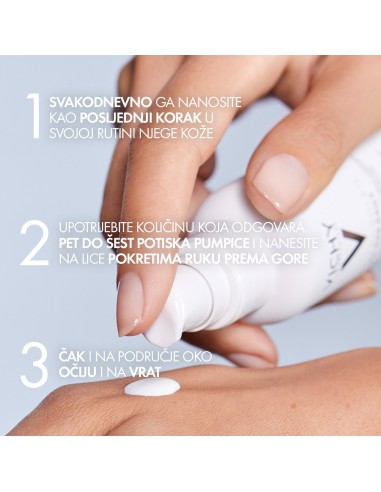 1 SVAKODNEVNO GA NANOSITE KAO POSLJEDNJI KORAK U SVOJOJ RUTINI NJEGE KOŽE

2 UPOTRIJEBITE KOLIČINU KOJA ODGOVARA PET DO ŠEST POTISKA PUMPICE I NANESITE NA LICE POKRETIMA RUKU PREMA GORE

3 ČAK I NA PODRUČJE OKO OČIJU I NA VRAT

VICHY