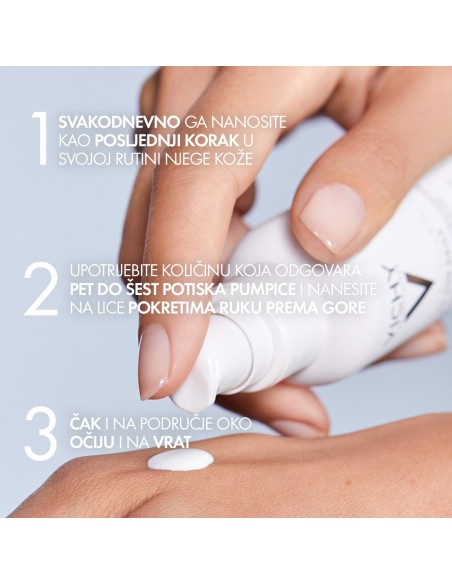 1 SVAKODNEVNO GA NANOSITE KAO POSLJEDNJI KORAK U SVOJOJ RUTINI NJEGE KOŽE

2 UPOTRIJEBITE KOLIČINU KOJA ODGOVARA PET DO ŠEST POTISKA PUMPICE I NANESITE NA LICE POKRETIMA RUKU PREMA GORE

3 ČAK I NA PODRUČJE OKO OČIJU I NA VRAT

VICHY