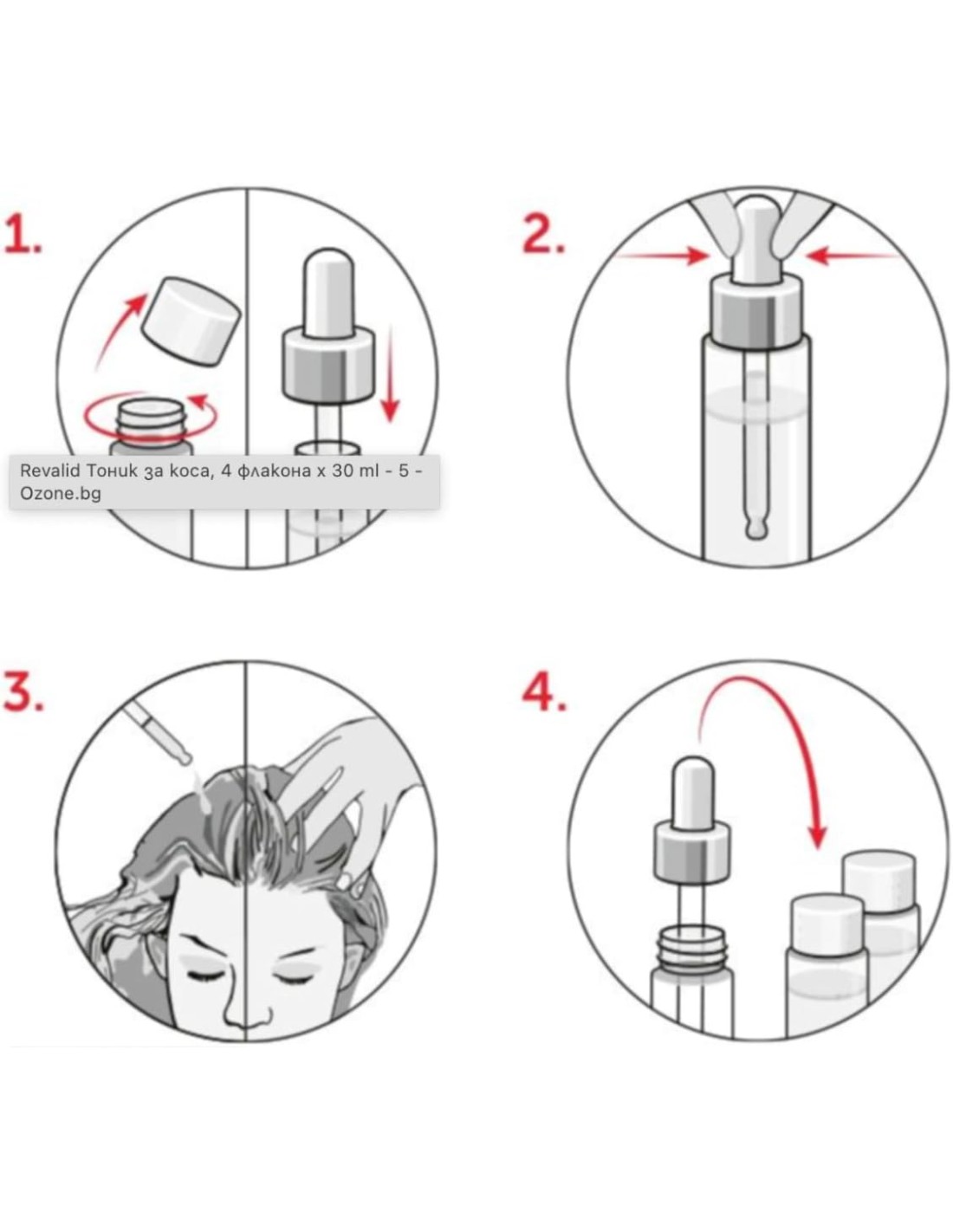 1.

Revalid Тоник за коса, 4 флакона x 30 ml - 5 - Ozone.bg

2.

3.

4.