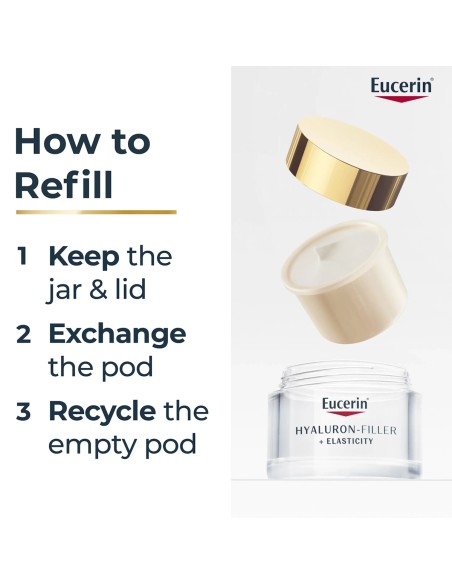 How to Refill

1 Keep the jar & lid

2 Exchange the pod

3 Recycle the empty pod

Eucerin

Eucerin
HYALURON-FILLER
+ ELASTICITY