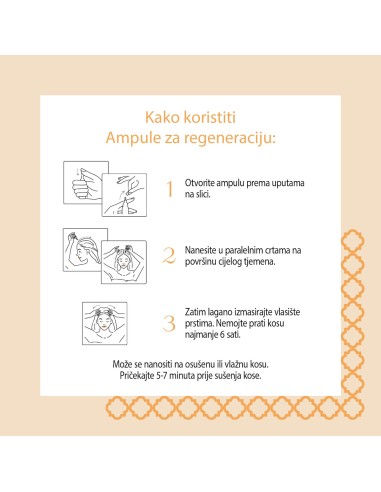 Kako koristiti
Ampule za regeneraciju:

1 Otvorite ampulu prema uputama na slici.

2 Nanesite u paralelnim crtama na površinu cijelog tjemena.

3 Zatim lagano izmasirajte vlasište prstima. Nemojte prati kosu najmanje 6 sati.

Može se nanositi na osušenu ili vlažnu kosu.
Pričekajte 5-7 minuta prije sušenja kose.