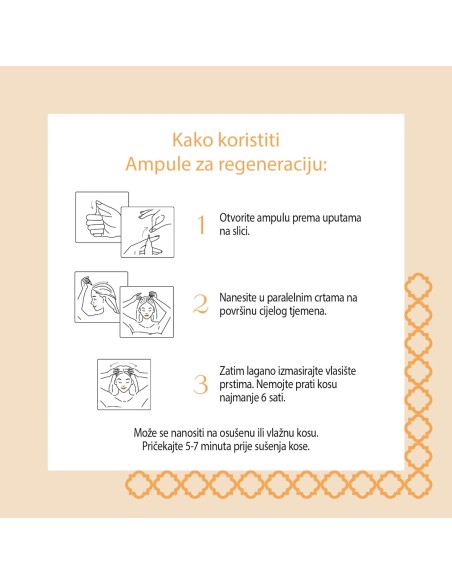 Kako koristiti
Ampule za regeneraciju:

1 Otvorite ampulu prema uputama na slici.

2 Nanesite u paralelnim crtama na površinu cijelog tjemena.

3 Zatim lagano izmasirajte vlasište prstima. Nemojte prati kosu najmanje 6 sati.

Može se nanositi na osušenu ili vlažnu kosu.
Pričekajte 5-7 minuta prije sušenja kose.