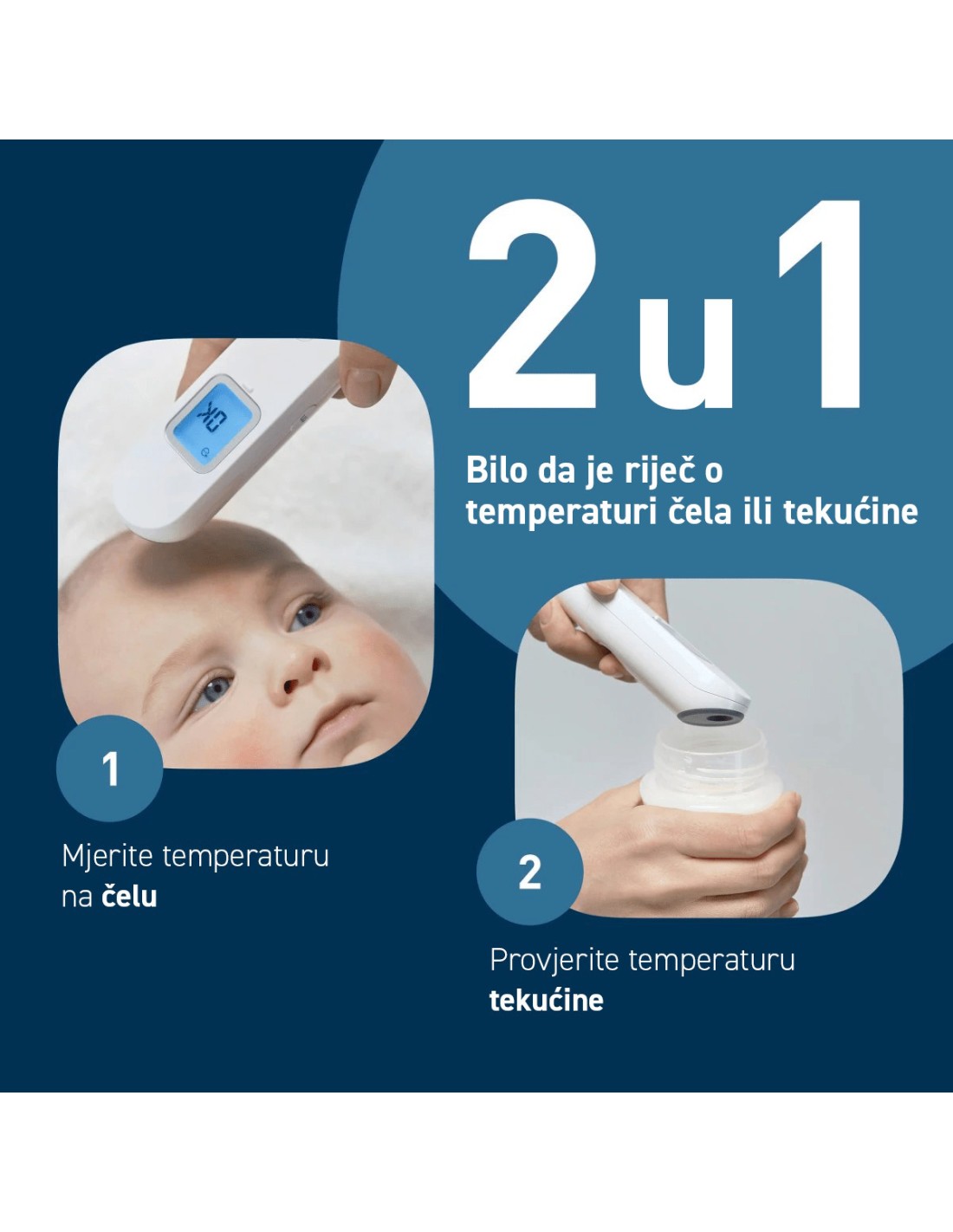 2 u 1

Bilo da je riječ o temperaturi čela ili tekućine

OK

1

Mjerite temperaturu na čelu

2

Provjerite temperaturu tekućine