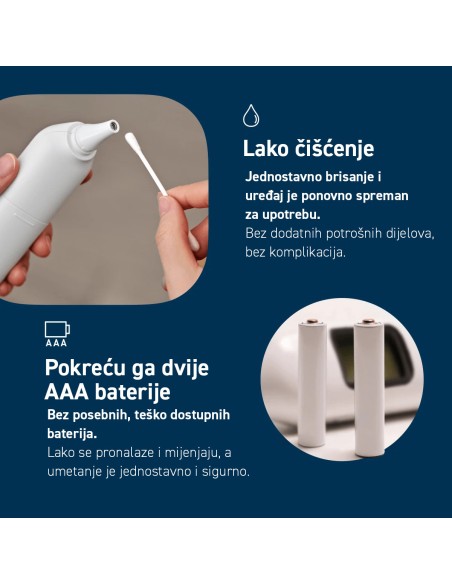 Lako čišćenje

Jednostavno brisanje i uređaj je ponovno spreman za upotrebu.
Bez dodatnih potrošnih dijelova, bez komplikacija.

AAA

Pokreću ga dvije AAA baterije

Bez posebnih, teško dostupnih baterija.
Lako se pronalaze i mijenjaju, a umetanje je jednostavno i sigurno.