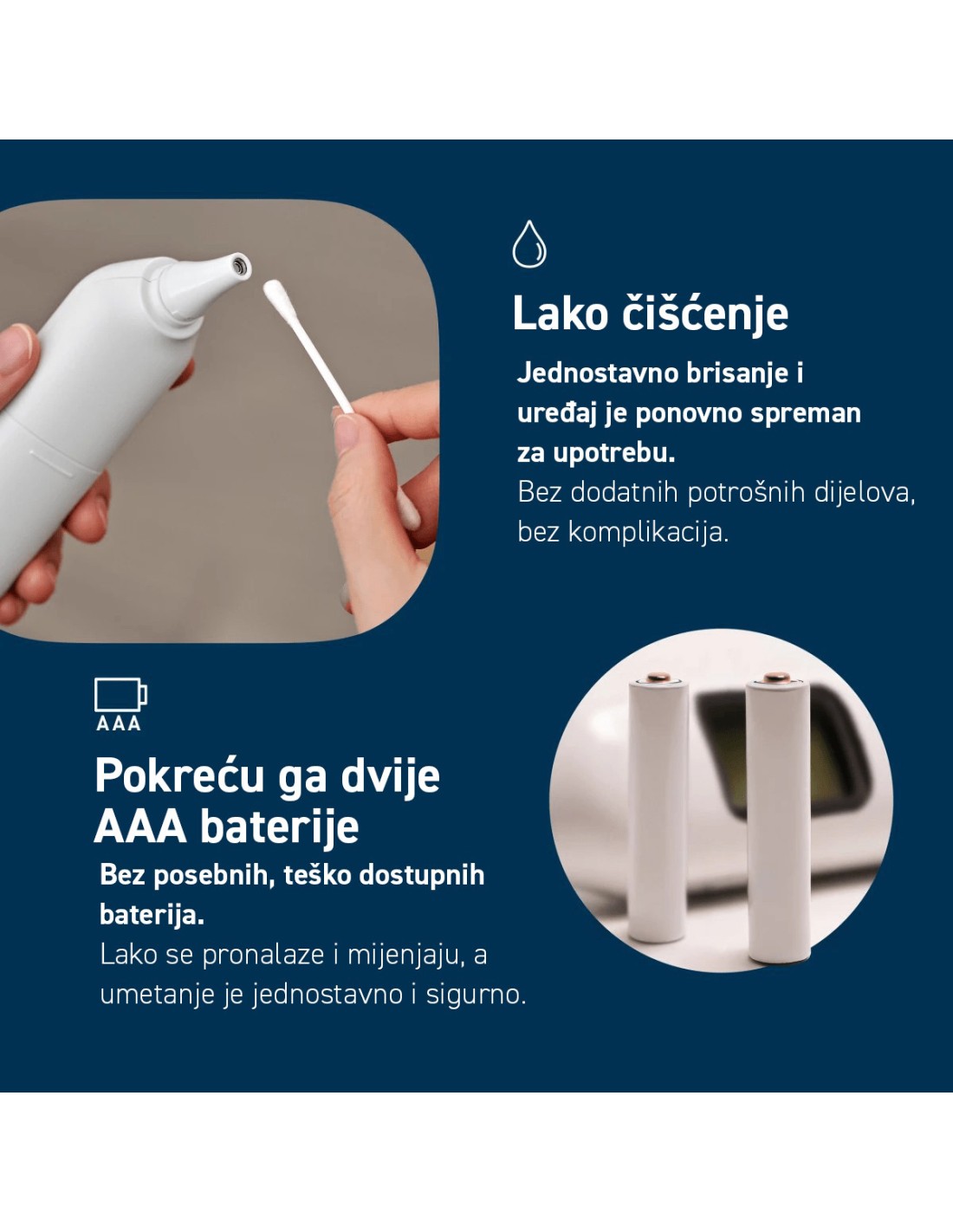 Lako čišćenje

Jednostavno brisanje i uređaj je ponovno spreman za upotrebu.
Bez dodatnih potrošnih dijelova, bez komplikacija.

AAA

Pokreću ga dvije AAA baterije

Bez posebnih, teško dostupnih baterija.
Lako se pronalaze i mijenjaju, a umetanje je jednostavno i sigurno.