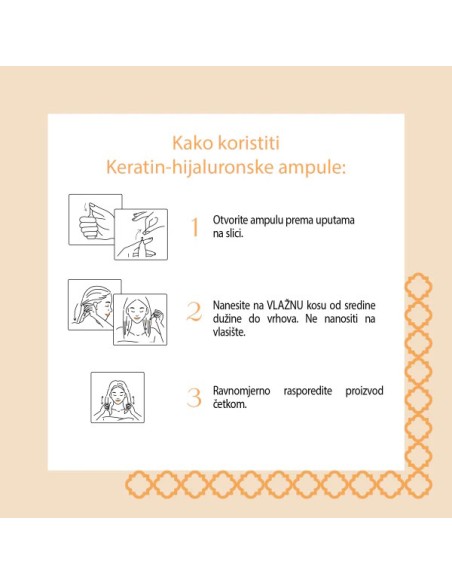 Kako koristiti
Keratin-hijaluronske ampule:

1 Otvorite ampulu prema uputama na slici.

2 Nanesite na VLAŽNU kosu od sredine dužine do vrhova. Ne nanositi na vlasište.

3 Ravnomjerno rasporedite proizvod četkom.