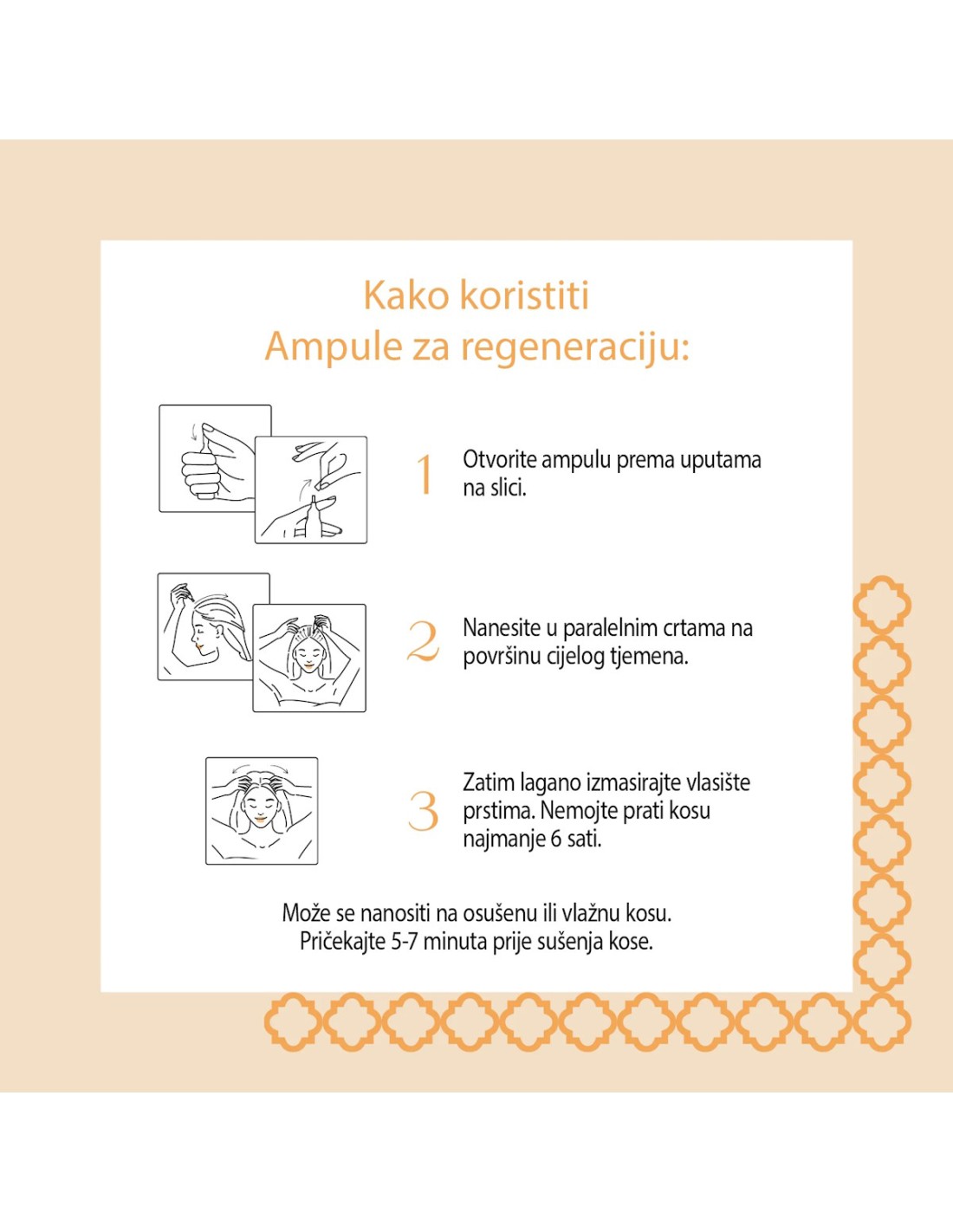 Kako koristiti
Ampule za regeneraciju:

1 Otvorite ampulu prema uputama na slici.

2 Nanesite u paralelnim crtama na površinu cijelog tjemena.

3 Zatim lagano izmasirajte vlasište prstima. Nemojte prati kosu najmanje 6 sati.

Može se nanositi na osušenu ili vlažnu kosu.
Pričekajte 5-7 minuta prije sušenja kose.