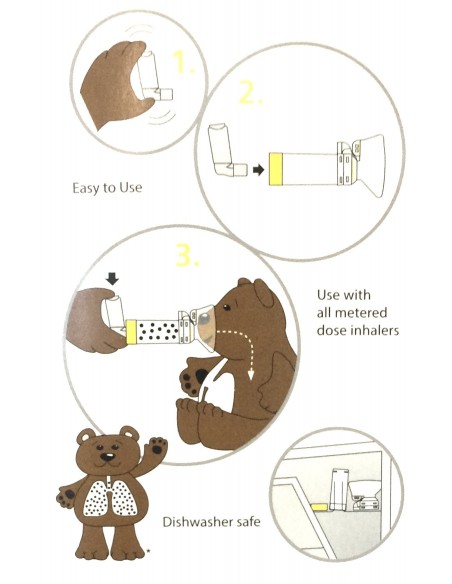 1.

2.

Easy to Use

3.

Use with all metered dose inhalers

Dishwasher safe

*